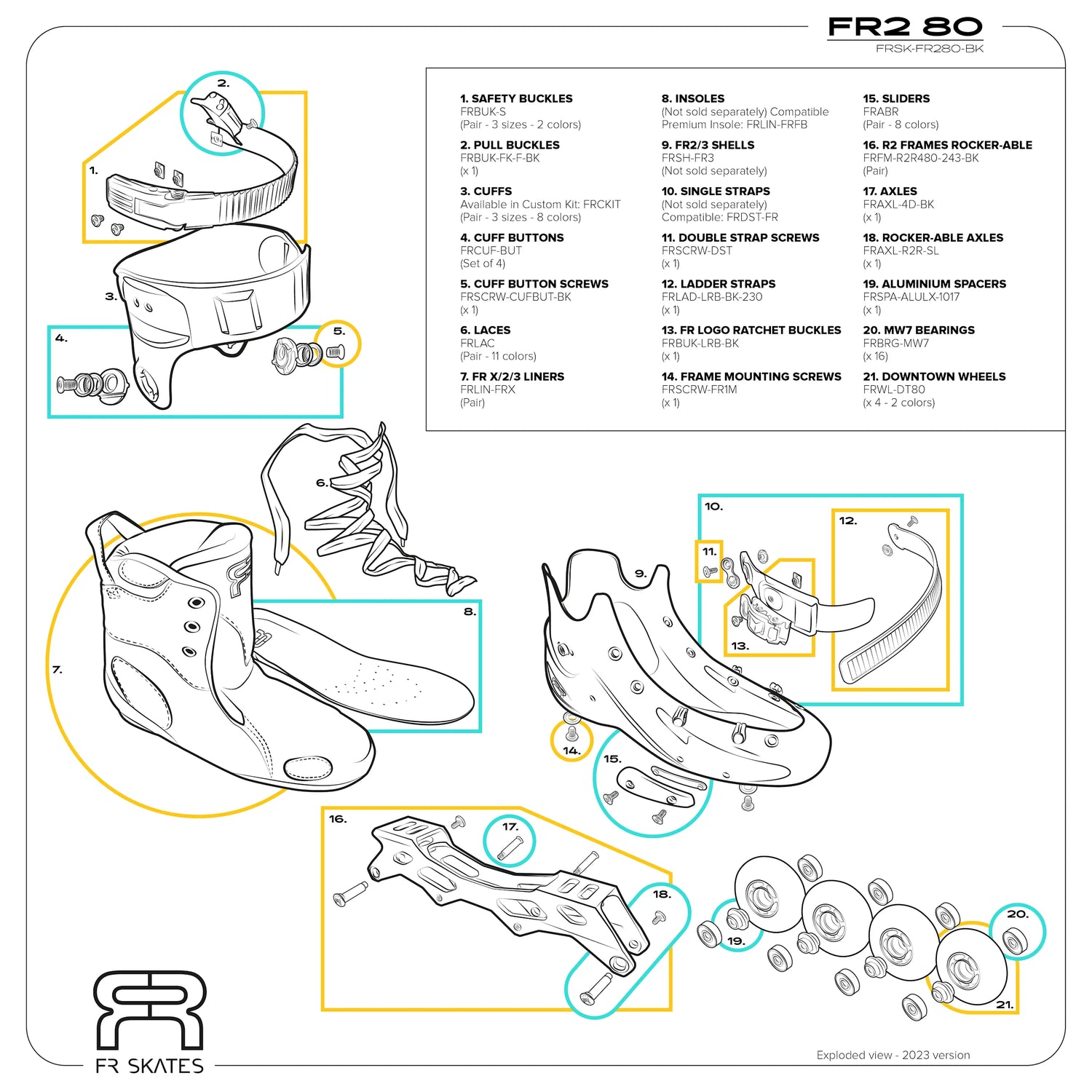 FR2 80
FRSK-FR280-BK

1. SAFETY BUCKLES
FRBUK-S
(Pair - 3 sizes - 2 colors)

2. PULL BUCKLES
FRBUK-FK-F-BK
(x 1)

3. CUFFS
Available in Custom Kit: FRCKIT
(Pair - 3 sizes - 8 colors)

4. CUFF BUTTONS
FRCUF-BUT
(Set of 4)

5. CUFF BUTTON SCREWS
FRSCRW-CUFBUT-BK
(x 1)

6. LACES
FRLAC
(Pair - 11 colors)

7. FR X/2/3 LINERS
FRLIN-FRX
(Pair)

8. INSOLES
(Not sold separately) Compatible Premium Insole: FRLIN-FRFB

9. FR2/3 SHELLS
FRSH-FR3
(Not sold separately)

10. SINGLE STRAPS
(Not sold separately)
Compatible: FRDST-FR

11. DOUBLE STRAP SCREWS
FRSCRW-DST
(x 1)

12. LADDER STRAPS
FRLAD-LRB-BK-230
(x 1)

13. FR LOGO RATCHET BUCKLES
FRBUK-LRB-BK
(x 1)

14. FRAME MOUNTING SCREWS
FRSCRW-FR1M
(x 1)

15. SLIDERS
FRABR
(Pair - 8 colors)

16. R2 FRAMES ROCKER-ABLE
FRFM-R2R480-243-BK
(Pair)

17. AXLES
FRAXL-4D-BK
(x 1)

18. ROCKER-ABLE AXLES
FRAXL-R2R-SL
(x 1)

19. ALUMINIUM SPACERS
FRSPA-ALULX-1017
(x 1)

20. MW7 BEARINGS
FRBRG-MW7
(x 16)

21. DOWNTOWN WHEELS
FRWL-DT80
(x 4 - 2 colors)

2.
1.
3.
4.
5.
6.
7.
8.
9.
10.
11.
12.
13.
14.
15.
16.
17.
18.
19.
20.
21.

FR SKATES

Exploded view - 2023 version