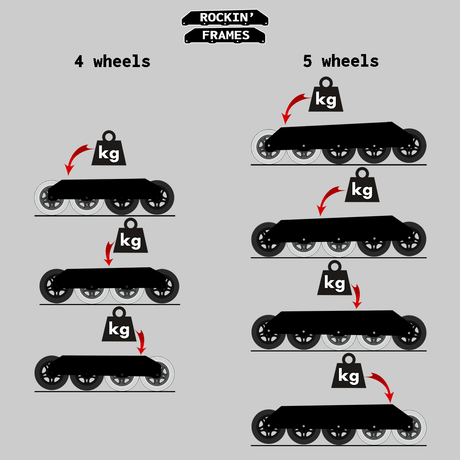 ROCKIN'
FRAMES

4 wheels

kg

kg

kg

5 wheels

kg

kg

kg

kg